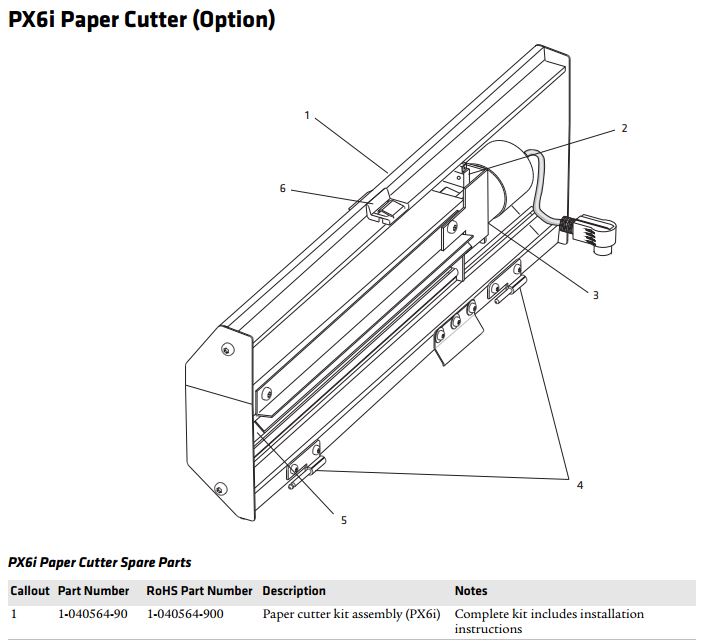 PX6i Paper Cutter (Option)

1
2
6
3
4
5

PX6i Paper Cutter Spare Parts

| Callout | Part Number | RoHS Part Number | Description | Notes |
|---|---|---|---|---|
| 1 | 1-040564-90 | 1-040564-900 | Paper cutter kit assembly (PX6i) | Complete kit includes installation instructions |